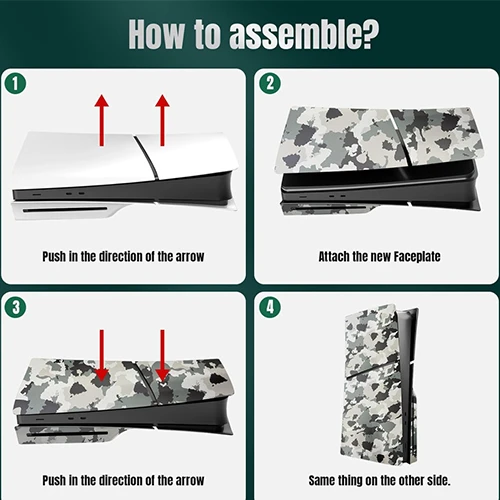 How to assemble?

1

Push in the direction of the arrow

2

Attach the new Faceplate

3

Push in the direction of the arrow

4

Same thing on the other side.